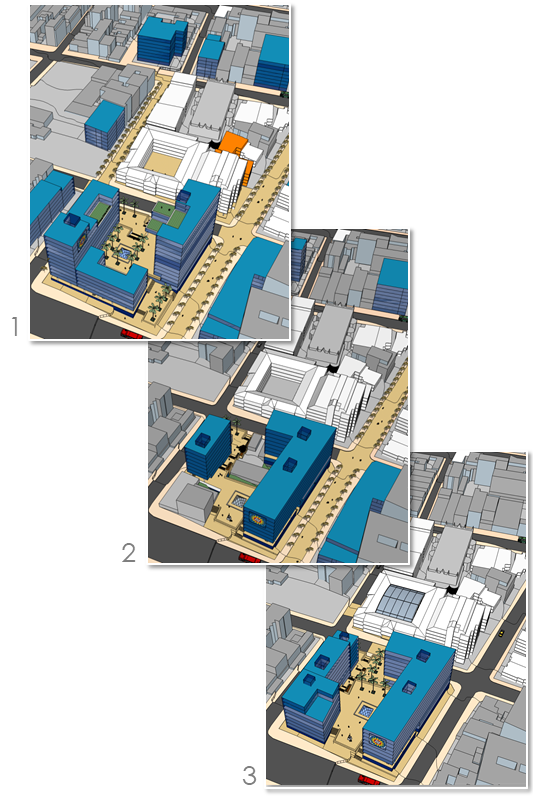 1

2

3